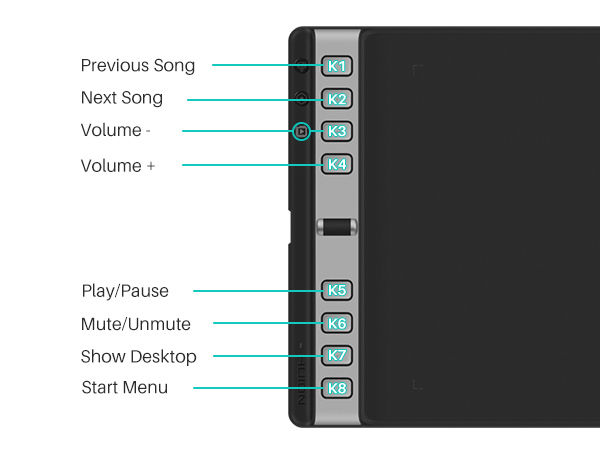 Previous Song
K1
Next Song
K2
Volume -
K3
Volume +
K4
Play/Pause
K5
Mute/Unmute
K6
Show Desktop
K7
Start Menu
K8
HUION