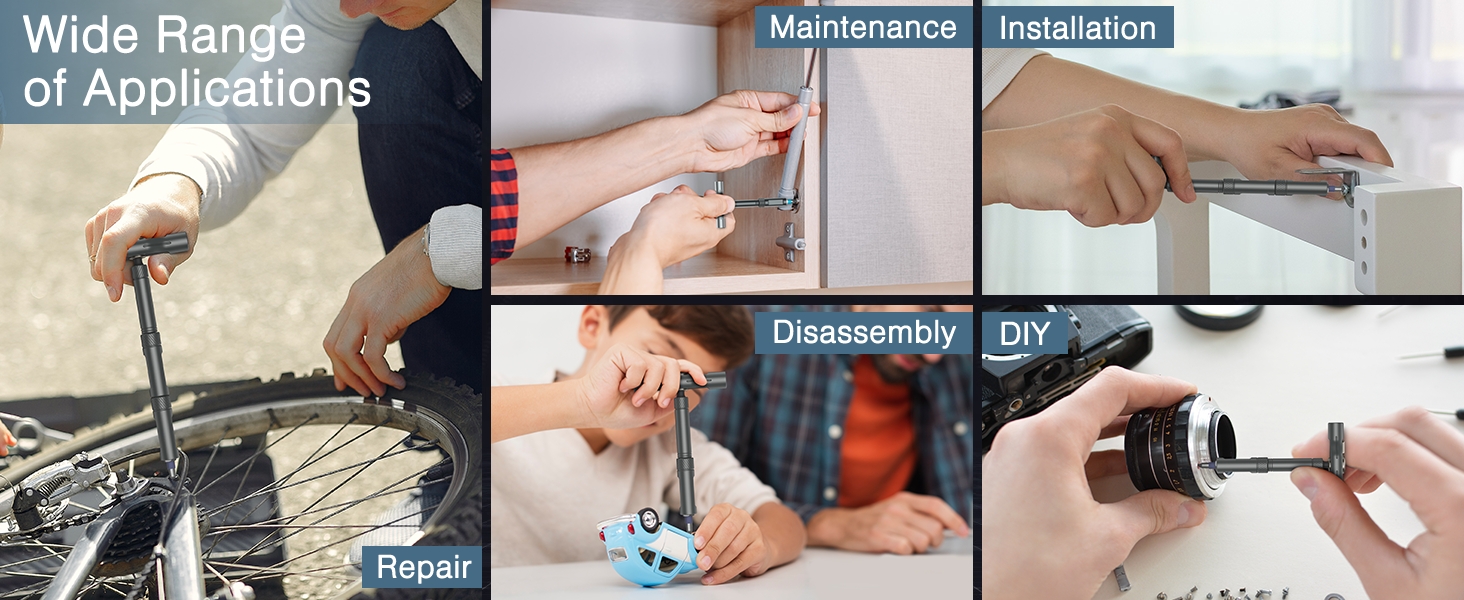 Wide Range of Applications

Maintenance

Installation

Disassembly

DIY

Repair