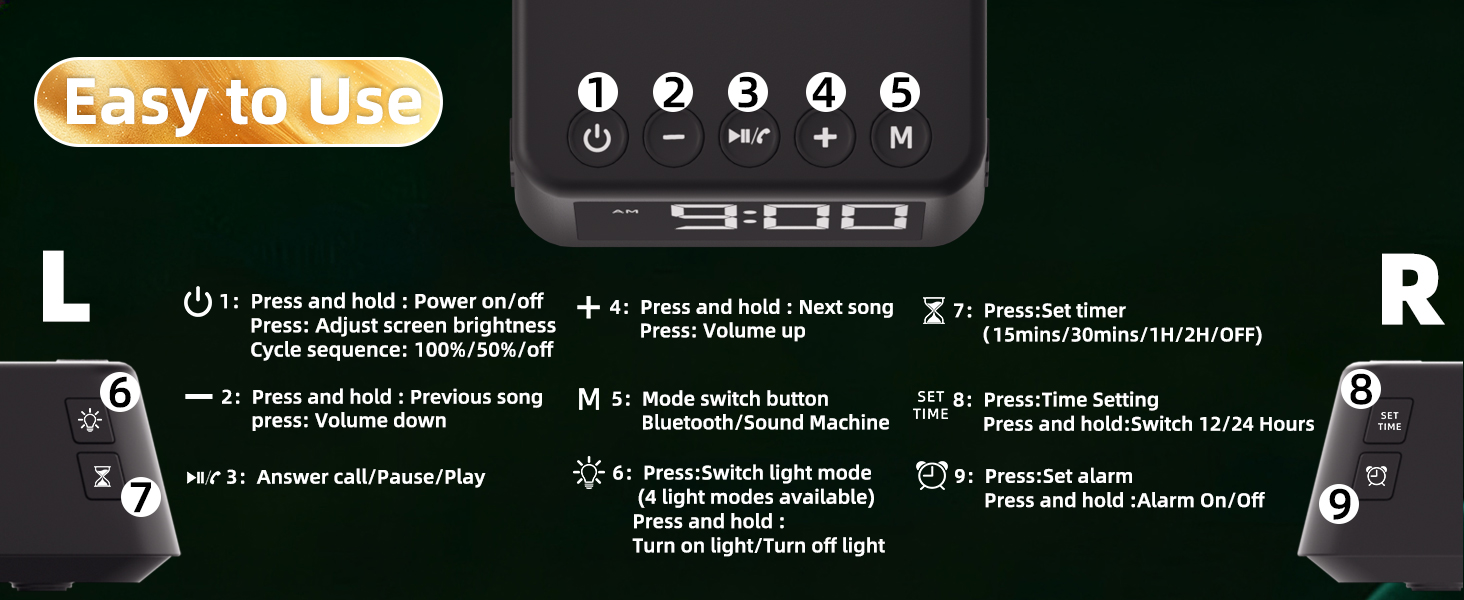 Easy to Use

1 2 3 4 5

M

AM 9:00

L

6

7

1: Press and hold : Power on/off
Press: Adjust screen brightness
Cycle sequence: 100%/50%/off

2: Press and hold : Previous song
press: Volume down

3: Answer call/Pause/Play

4: Press and hold : Next song
Press: Volume up

M 5: Mode switch button
Bluetooth/Sound Machine

6: Press:Switch light mode
(4 light modes available)
Press and hold :
Turn on light/Turn off light

7: Press:Set timer
(15mins/30mins/1H/2H/OFF)

SET TIME 8: Press:Time Setting
Press and hold:Switch 12/24 Hours

9: Press:Set alarm
Press and hold :Alarm On/Off

R

8

SET TIME

9