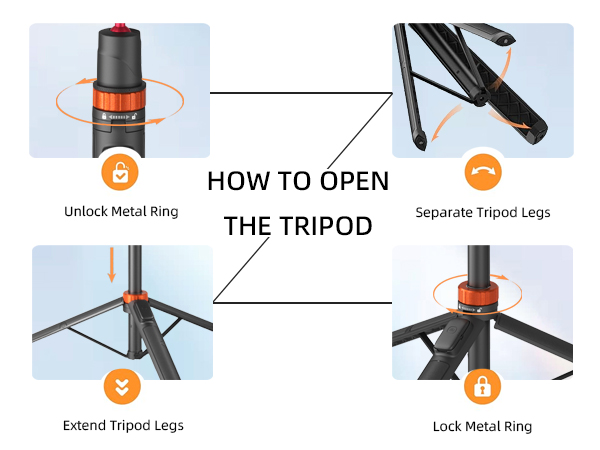 HOW TO OPEN THE TRIPOD

Unlock Metal Ring

Separate Tripod Legs

Extend Tripod Legs

Lock Metal Ring