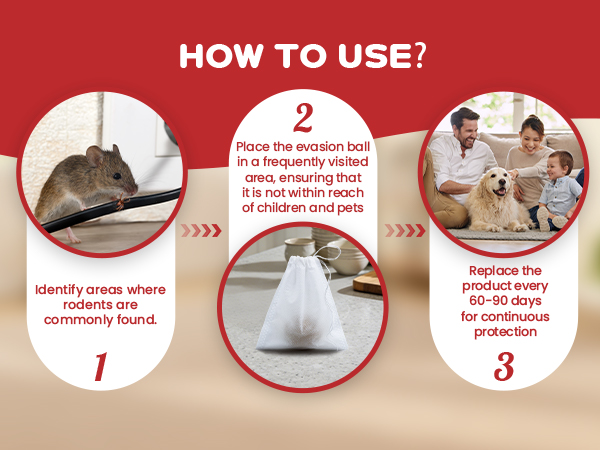 HOW TO USE?

Identify areas where rodents are commonly found.

1

2

Place the evasion ball in a frequently visited area, ensuring that it is not within reach of children and pets

Replace the product every 60-90 days for continuous protection

3