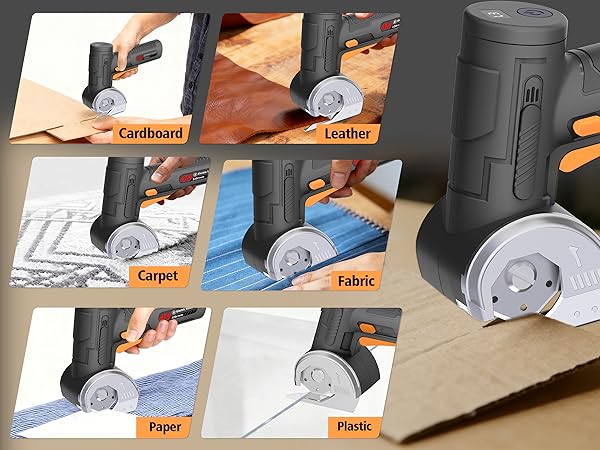 Cardboard

Leather

Carpet

Fabric

Paper

Plastic