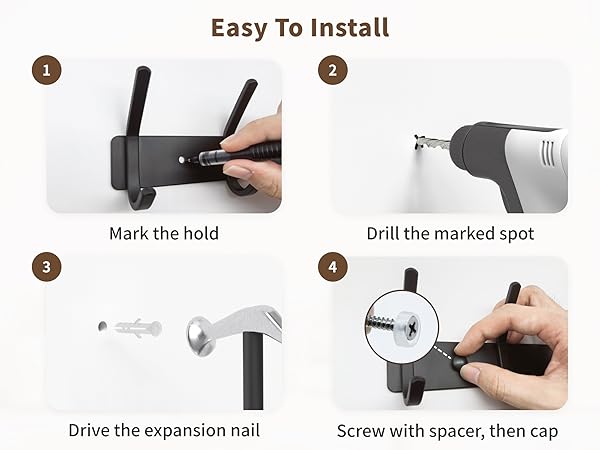 Easy To Install

1

Mark the hold

2

Drill the marked spot

3

Drive the expansion nail

4

Screw with spacer, then cap