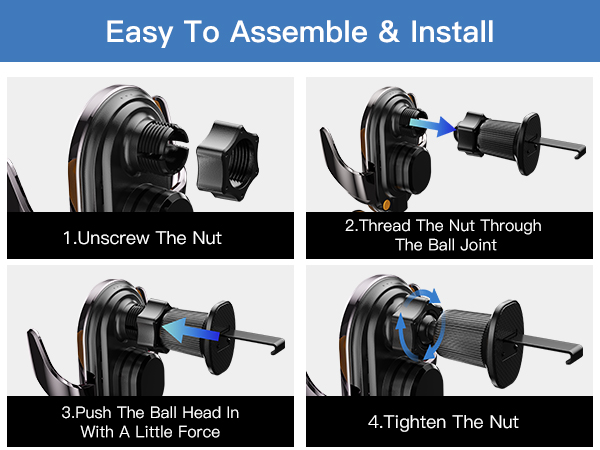 Easy To Assemble & Install

1.Unscrew The Nut

2.Thread The Nut Through The Ball Joint

3.Push The Ball Head In With A Little Force

4.Tighten The Nut