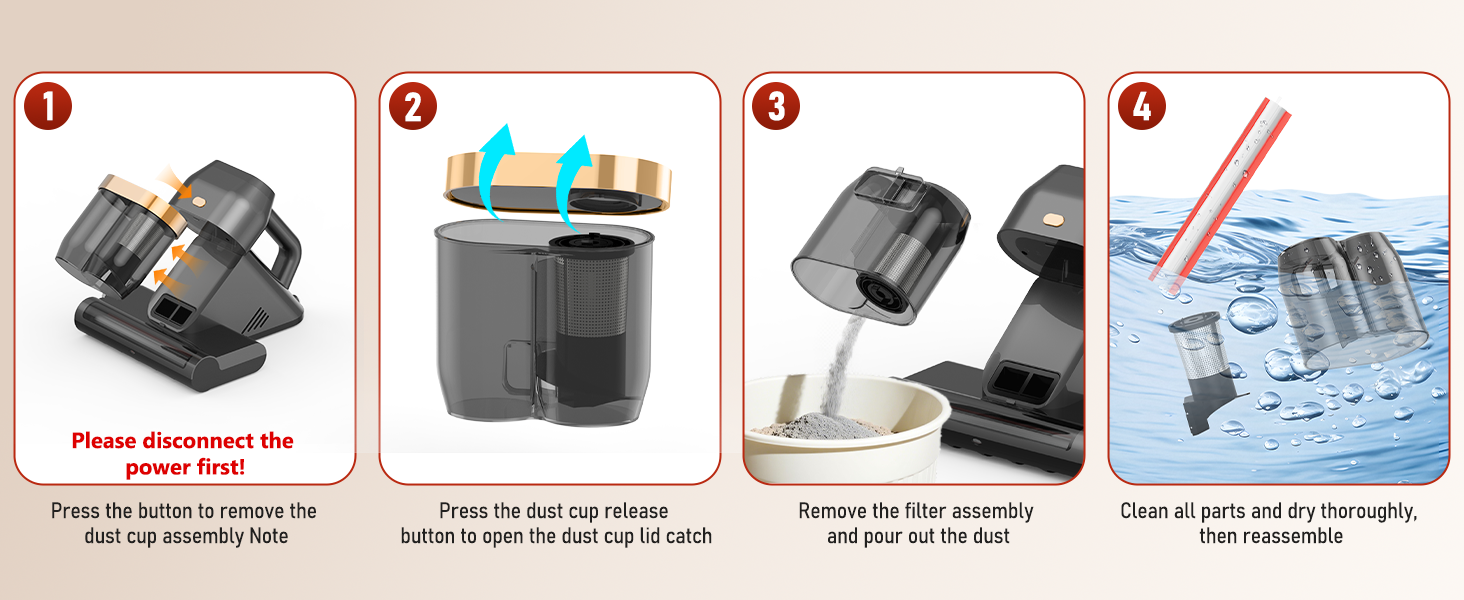 1

Please disconnect the power first!

Press the button to remove the dust cup assembly Note

2

Press the dust cup release button to open the dust cup lid catch

3

Remove the filter assembly and pour out the dust

4

Clean all parts and dry thoroughly, then reassemble