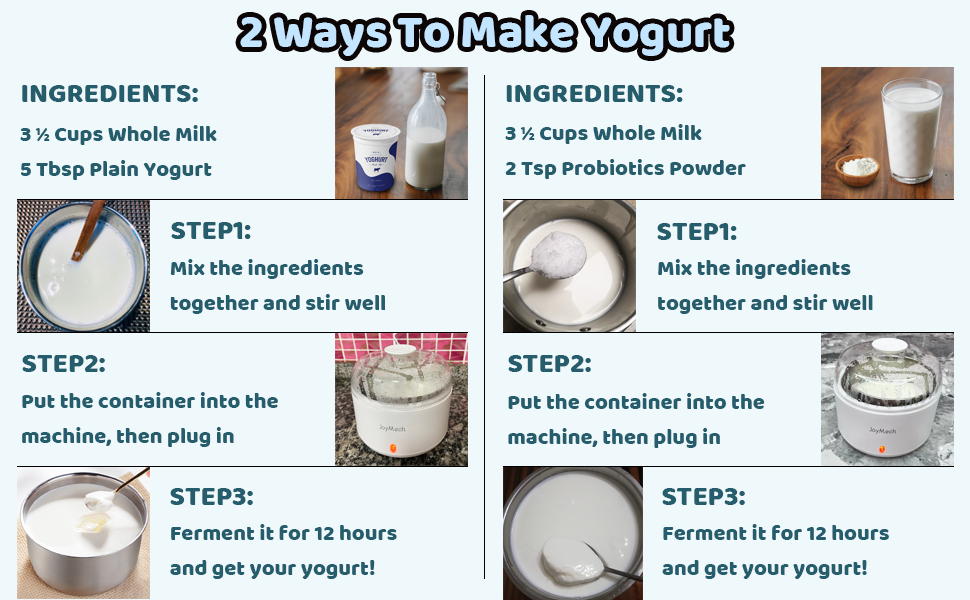 2 Ways To Make Yogurt

INGREDIENTS:
3 ½ Cups Whole Milk
5 Tbsp Plain Yogurt

YOGHURT

STEP1:
Mix the ingredients together and stir well

STEP2:
Put the container into the machine, then plug in

JoyMech

STEP3:
Ferment it for 12 hours and get your yogurt!

INGREDIENTS:
3 ½ Cups Whole Milk
2 Tsp Probiotics Powder

STEP1:
Mix the ingredients together and stir well

STEP2:
Put the container into the machine, then plug in

JoyMech

STEP3:
Ferment it for 12 hours and get your yogurt!