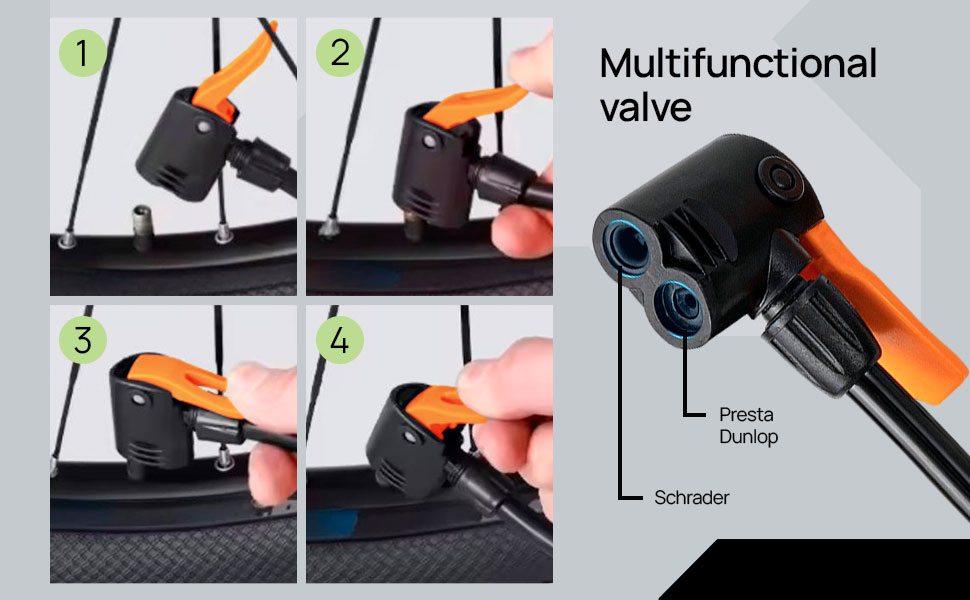 1

2

3

4

Multifunctional valve

Presta
Dunlop

Schrader