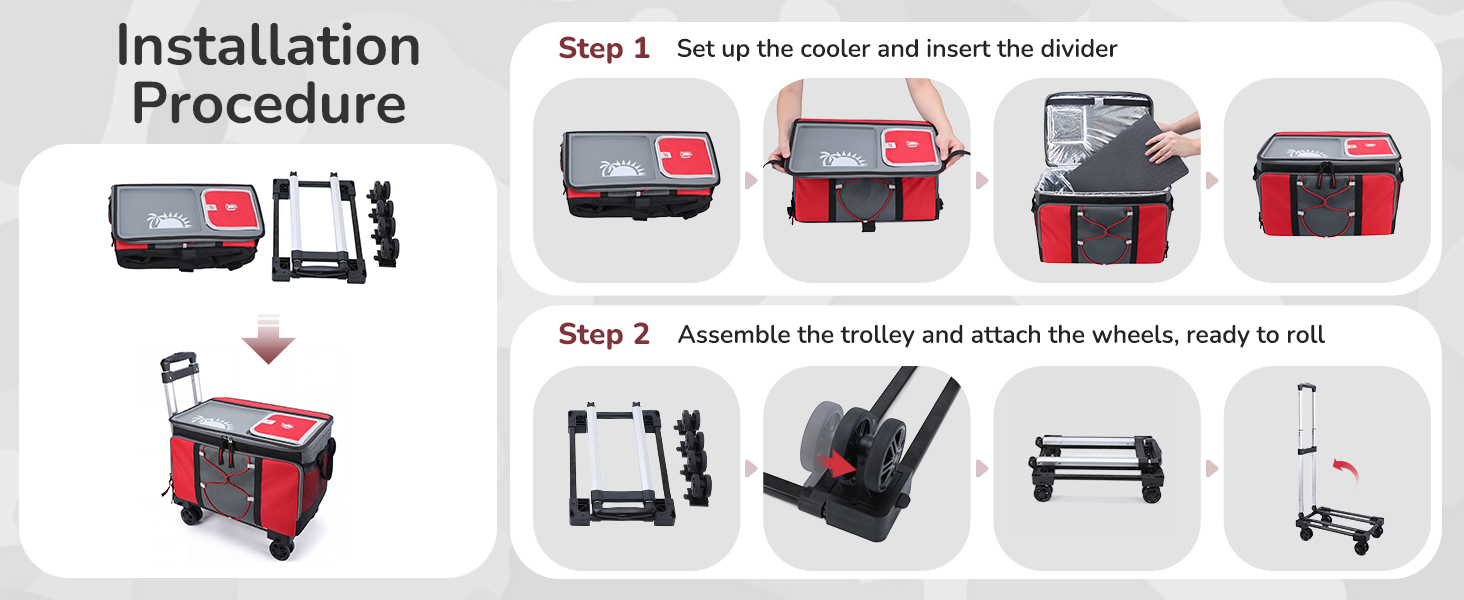 Installation Procedure

Step 1 Set up the cooler and insert the divider

Step 2 Assemble the trolley and attach the wheels, ready to roll