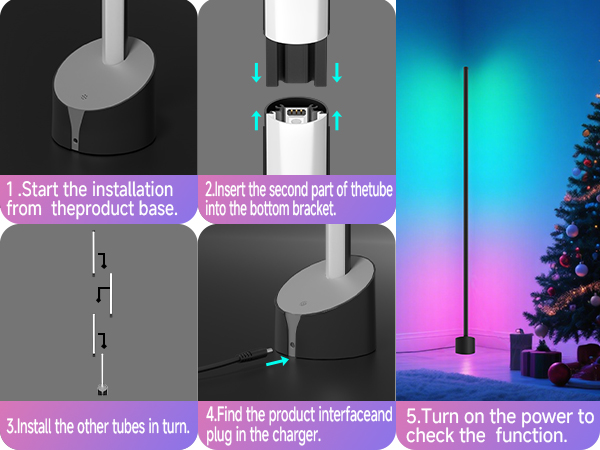 1 .Start the installation from theproduct base.

2.Insert the second part of thetube into the bottom bracket.

3.Install the other tubes in turn.

4.Find the product interfaceand plug in the charger.

5.Turn on the power to check the function.