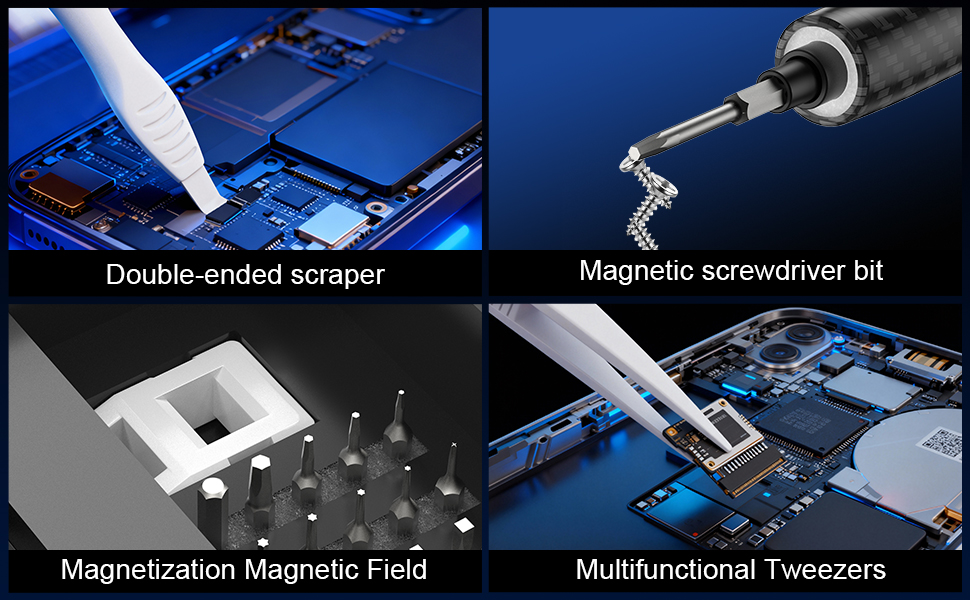 Double-ended scraper

Magnetic screwdriver bit

Magnetization Magnetic Field

Multifunctional Tweezers