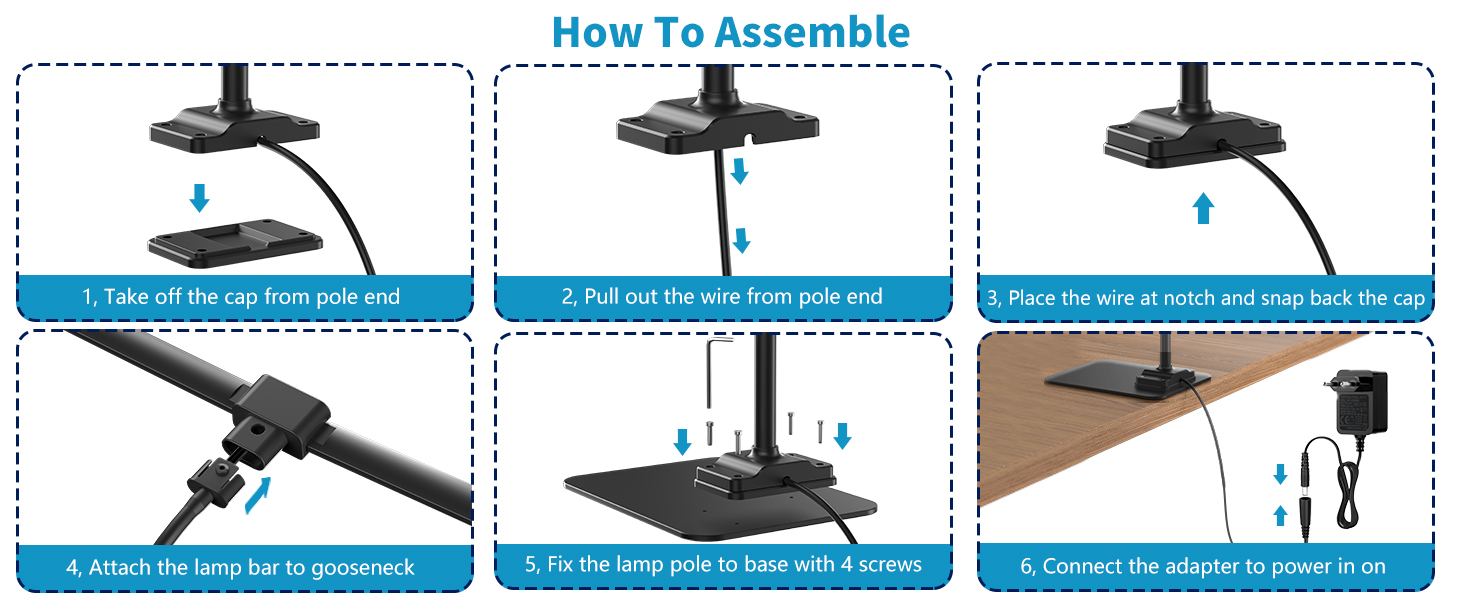 How To Assemble

1, Take off the cap from pole end

2, Pull out the wire from pole end

3, Place the wire at notch and snap back the cap

4, Attach the lamp bar to gooseneck

5, Fix the lamp pole to base with 4 screws

6, Connect the adapter to power in on