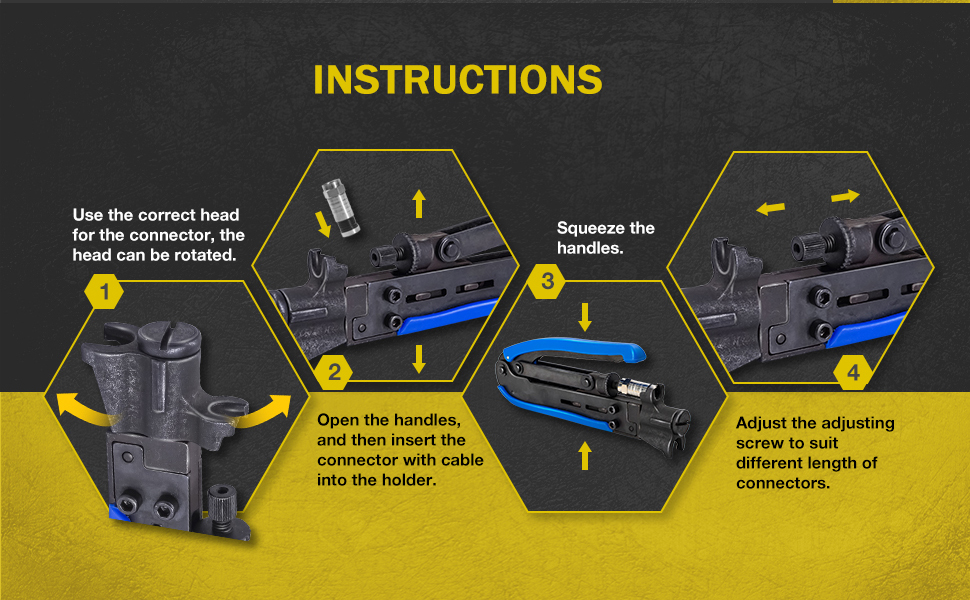 INSTRUCTIONS

Use the correct head for the connector, the head can be rotated.

1

2

Open the handles, and then insert the connector with cable into the holder.

Squeeze the handles.

3

4

Adjust the adjusting screw to suit different length of connectors.