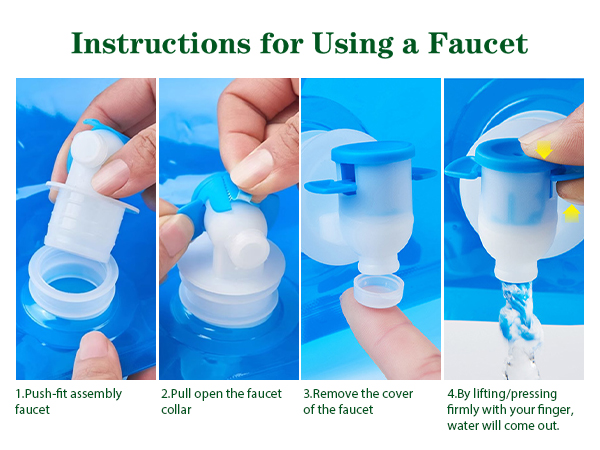 Instructions for Using a Faucet

1.Push-fit assembly faucet

2.Pull open the faucet collar

3.Remove the cover of the faucet

4.By lifting/pressing firmly with your finger, water will come out.