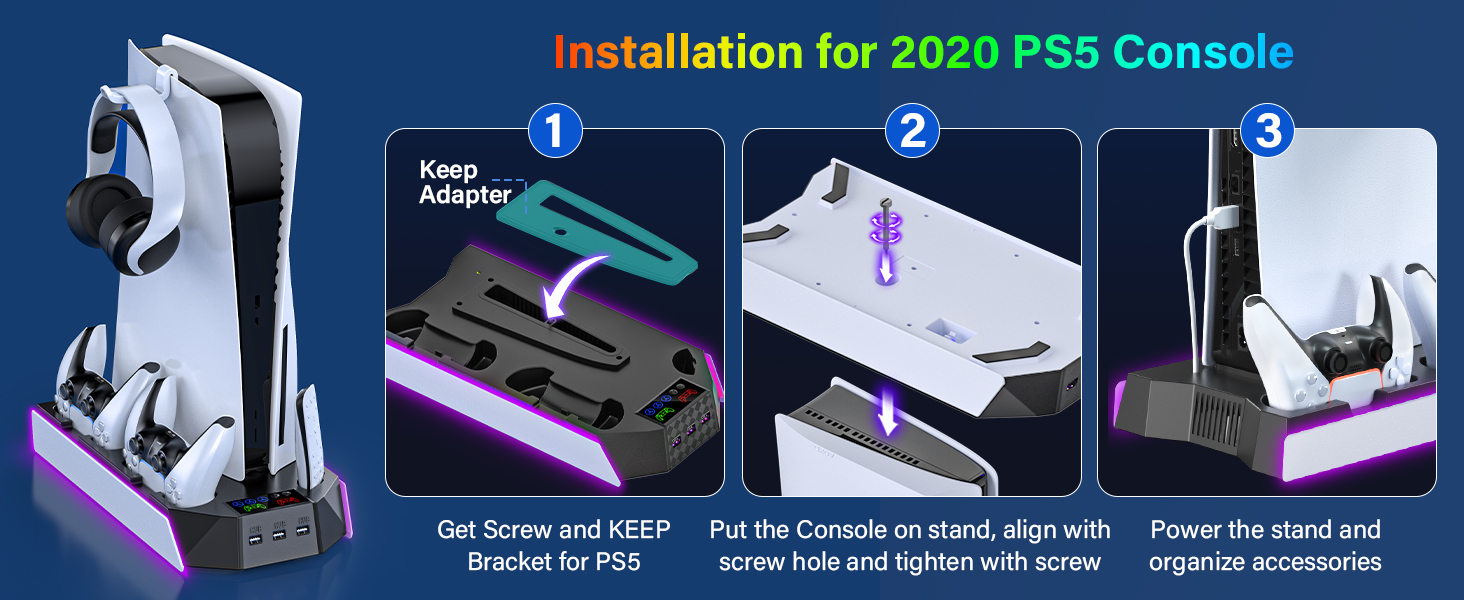 Installation for 2020 PS5 Console

1

Keep Adapter

Get Screw and KEEP Bracket for PS5

2

Put the Console on stand, align with screw hole and tighten with screw

3

Power the stand and organize accessories