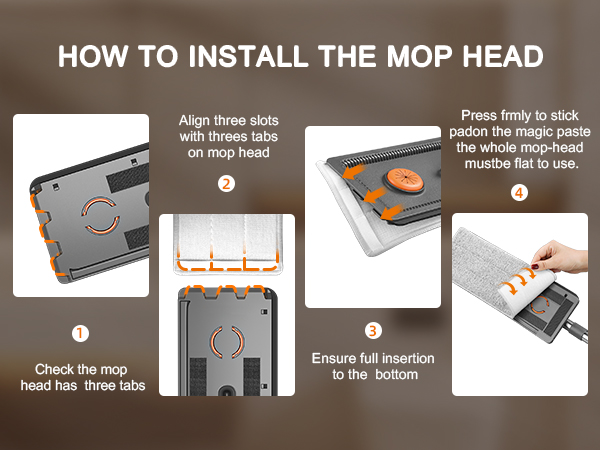 HOW TO INSTALL THE MOP HEAD

1

Check the mop head has three tabs

Align three slots with threes tabs on mop head

2

3

Ensure full insertion to the bottom

Press frmly to stick padon the magic paste the whole mop-head mustbe flat to use.

4