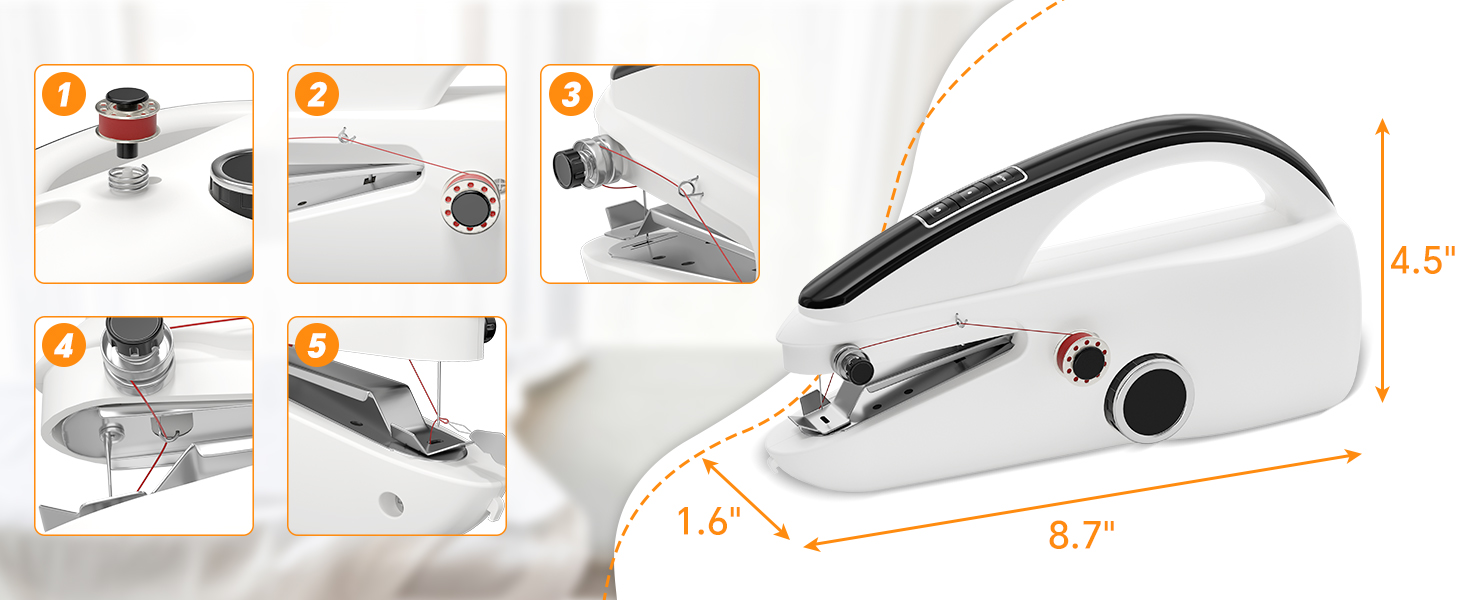 1

2

3

4

5

4.5"

1.6"

8.7"