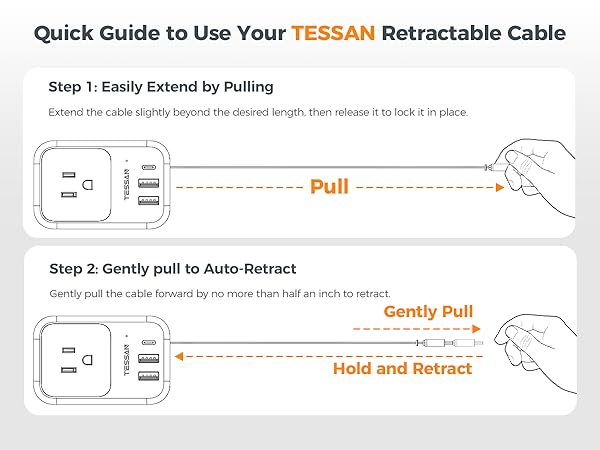 Quick Guide to Use Your TESSAN Retractable Cable

Step 1: Easily Extend by Pulling

Extend the cable slightly beyond the desired length, then release it to lock it in place.

TESSAN

Pull

Step 2: Gently pull to Auto-Retract

Gently pull the cable forward by no more than half an inch to retract.

TESSAN

Gently Pull

Hold and Retract