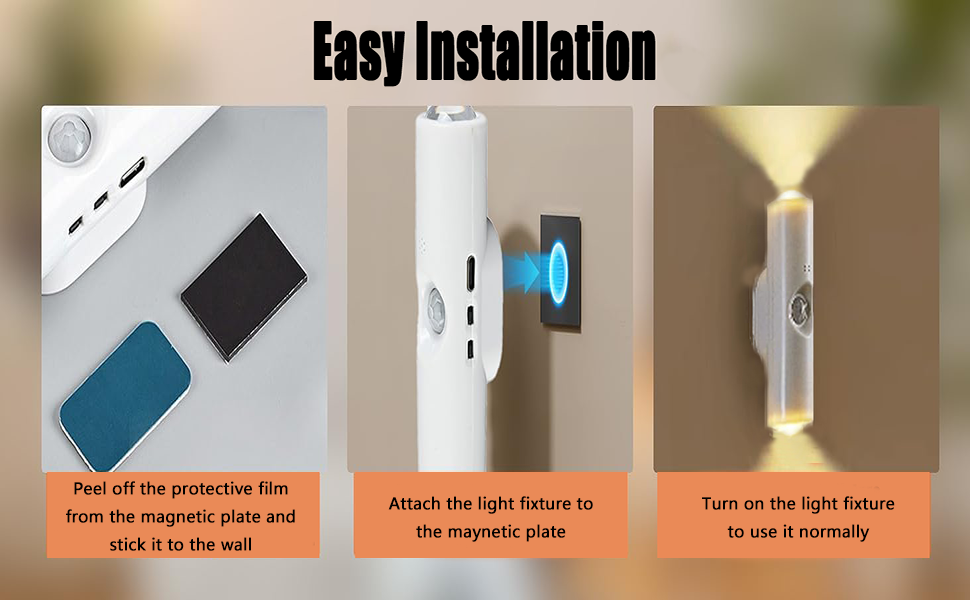 Easy Installation

Peel off the protective film from the magnetic plate and stick it to the wall

Attach the light fixture to the maynetic plate

Turn on the light fixture to use it normally