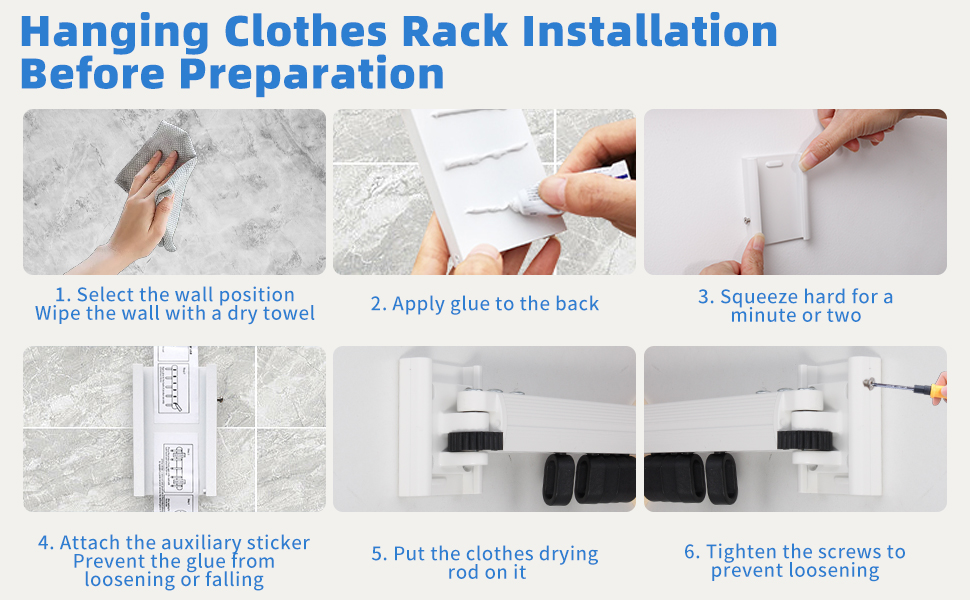 Hanging Clothes Rack Installation Before Preparation

1. Select the wall position
Wipe the wall with a dry towel

2. Apply glue to the back

3. Squeeze hard for a minute or two

4. Attach the auxiliary sticker
Prevent the glue from loosening or falling

5. Put the clothes drying rod on it

6. Tighten the screws to prevent loosening