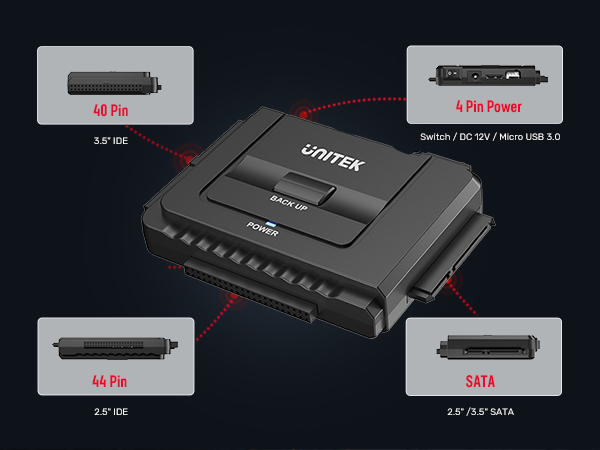 40 Pin

3.5" IDE

4 Pin Power

Switch / DC 12V / Micro USB 3.0

UNITEK

BACK UP

POWER

44 Pin

2.5" IDE

SATA

2.5" /3.5" SATA