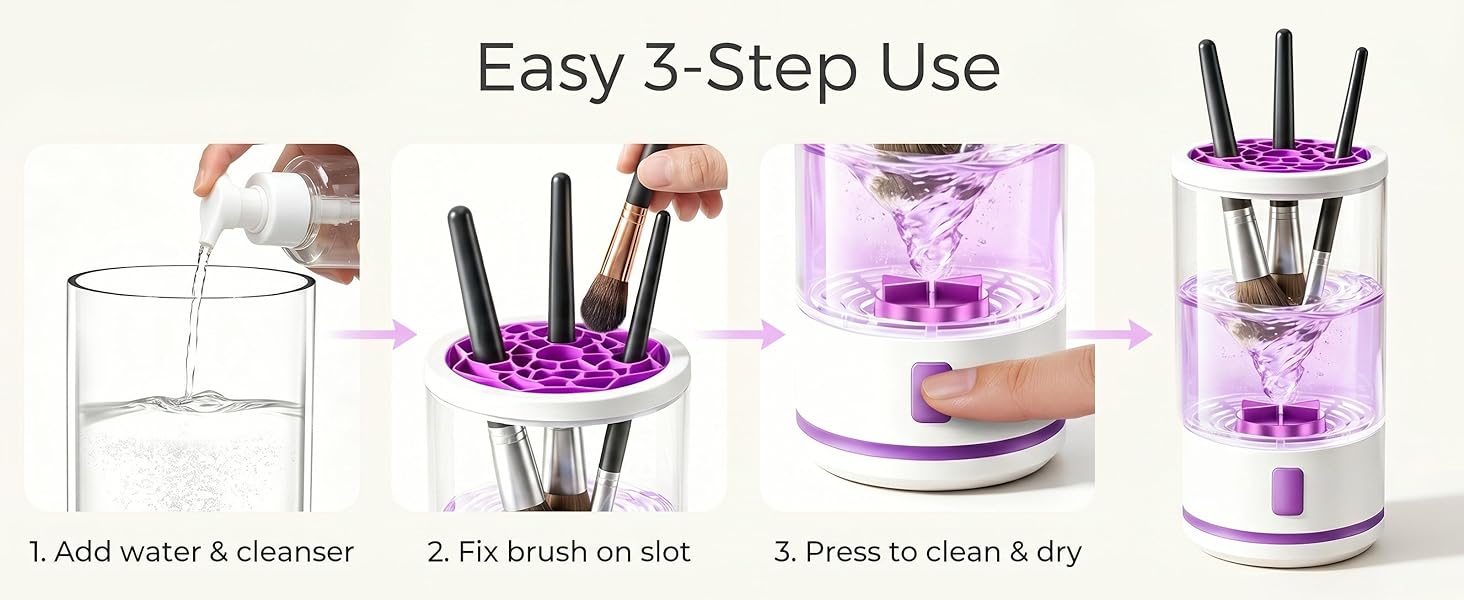 Easy 3-Step Use

1. Add water & cleanser

2. Fix brush on slot

3. Press to clean & dry