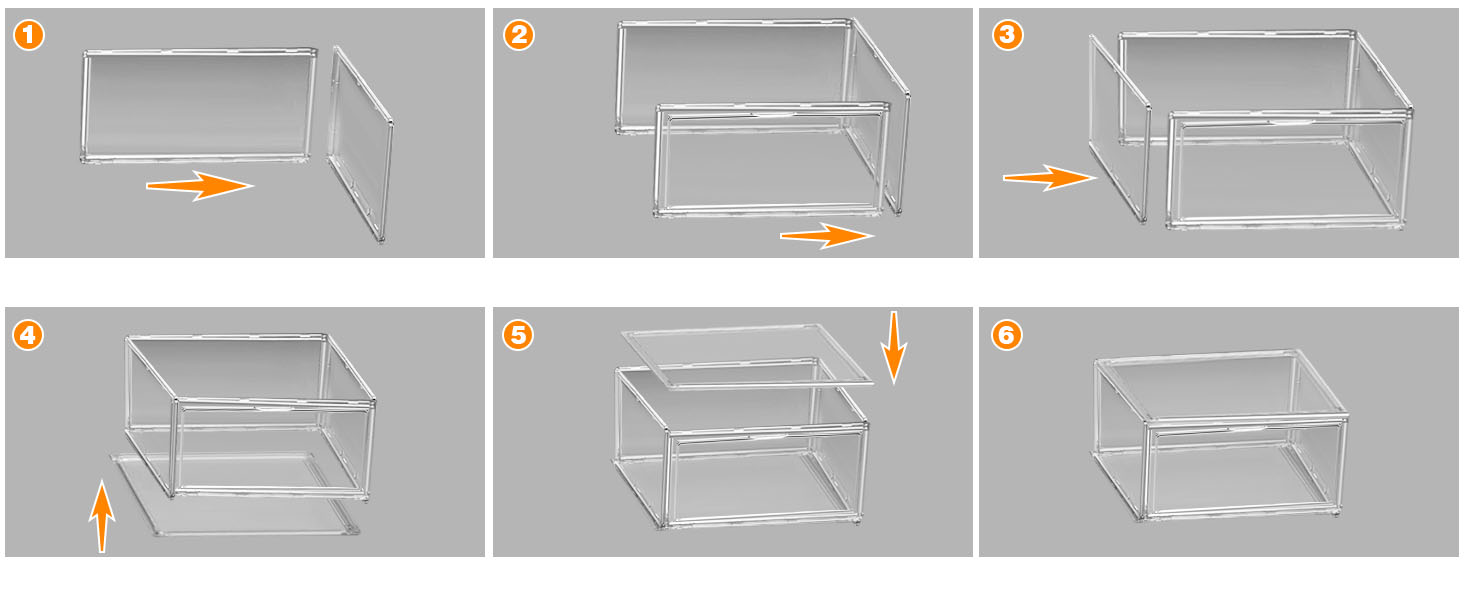 1

2

3

4

5

6