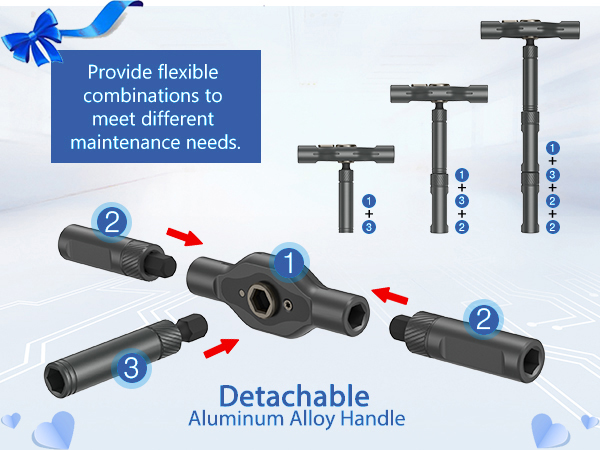 Provide flexible combinations to meet different maintenance needs.

1
+
3

1
+
3
+
2

1
+
3
+
2
+
2

2

1

2

3

Detachable
Aluminum Alloy Handle