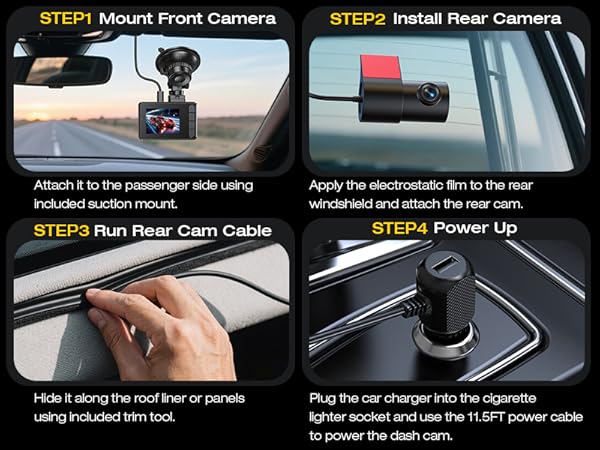 STEP1 Mount Front Camera

Attach it to the passenger side using included suction mount.

STEP2 Install Rear Camera

Apply the electrostatic film to the rear windshield and attach the rear cam.

STEP3 Run Rear Cam Cable

Hide it along the roof liner or panels using included trim tool.

STEP4 Power Up

Plug the car charger into the cigarette lighter socket and use the 11.5FT power cable to power the dash cam.