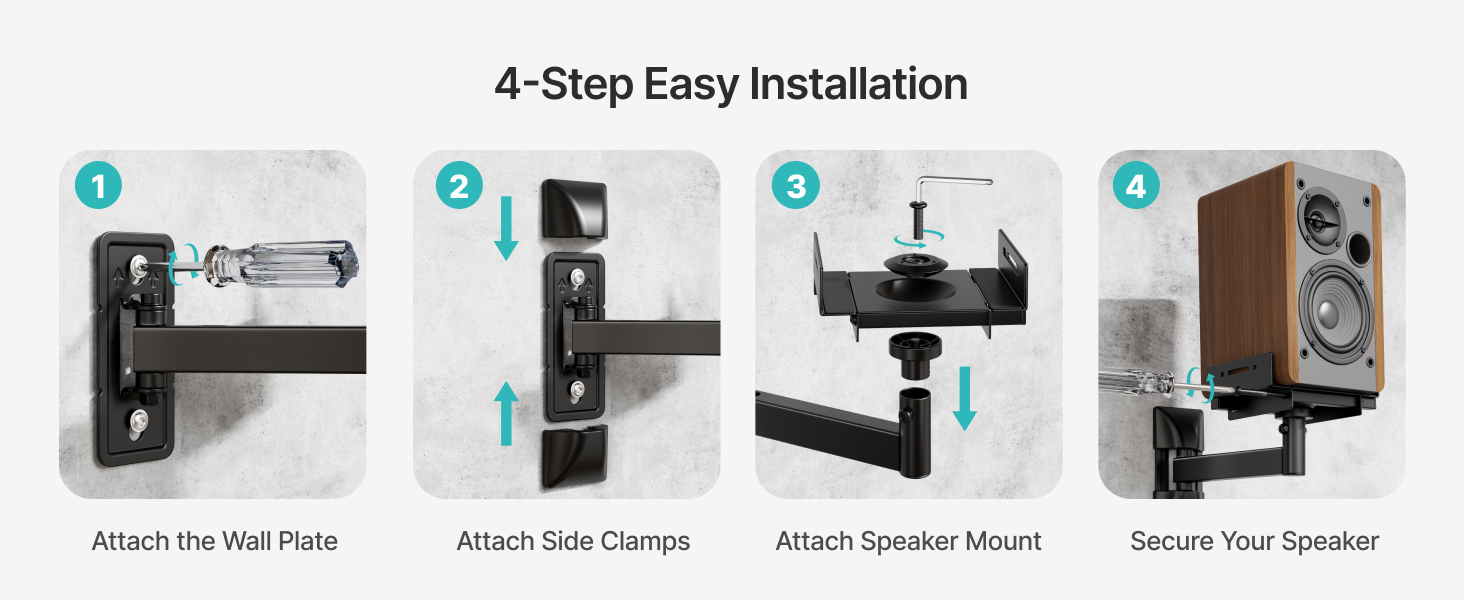 4-Step Easy Installation

1

Attach the Wall Plate

2

Attach Side Clamps

3

Attach Speaker Mount

4

Secure Your Speaker