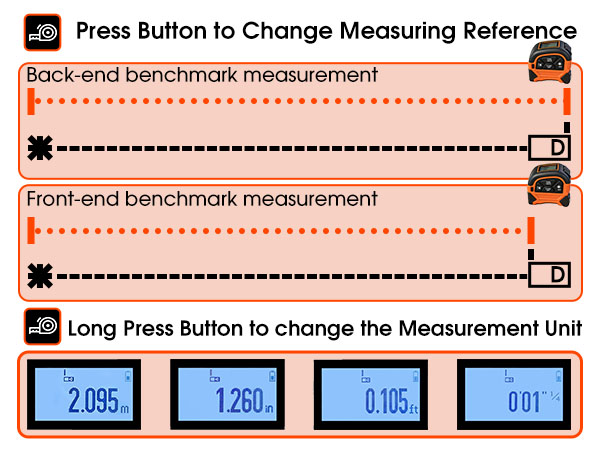 Press Button to Change Measuring Reference

Back-end benchmark measurement

D

Front-end benchmark measurement

D

Long Press Button to change the Measurement Unit

2.095 m

1.260 in

0.105 ft

0'01" 1/4