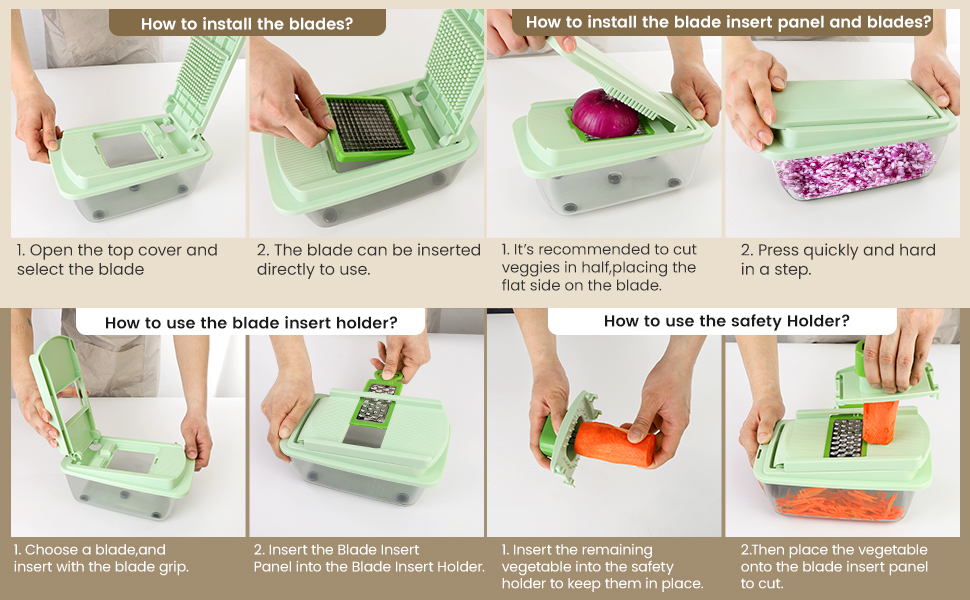 How to install the blades?

1. Open the top cover and select the blade

2. The blade can be inserted directly to use.

How to install the blade insert panel and blades?

1. It's recommended to cut veggies in half,placing the flat side on the blade.

2. Press quickly and hard in a step.

How to use the blade insert holder?

1. Choose a blade,and insert with the blade grip.

2. Insert the Blade Insert Panel into the Blade Insert Holder.

How to use the safety Holder?

1. Insert the remaining vegetable into the safety holder to keep them in place.

2.Then place the vegetable onto the blade insert panel to cut.