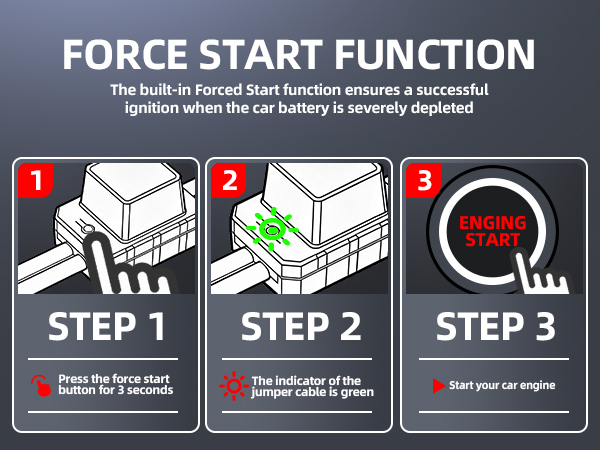 FORCE START FUNCTION
The built-in Forced Start function ensures a successful ignition when the car battery is severely depleted

1

STEP 1

Press the force start button for 3 seconds

2

STEP 2

The indicator of the jumper cable is green

3

ENGING START

STEP 3

Start your car engine