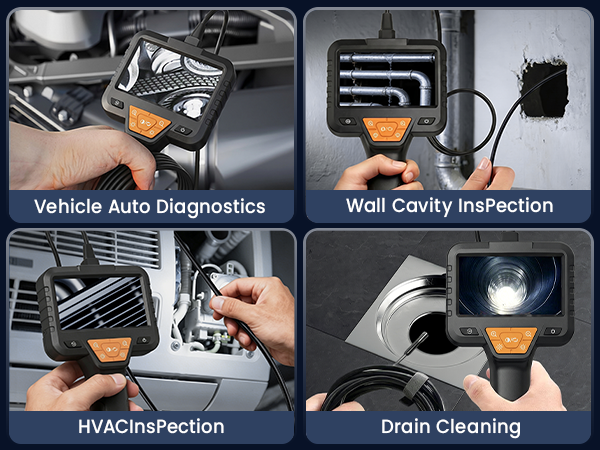 Vehicle Auto Diagnostics

Wall Cavity InsPection

HVACInsPection

Drain Cleaning