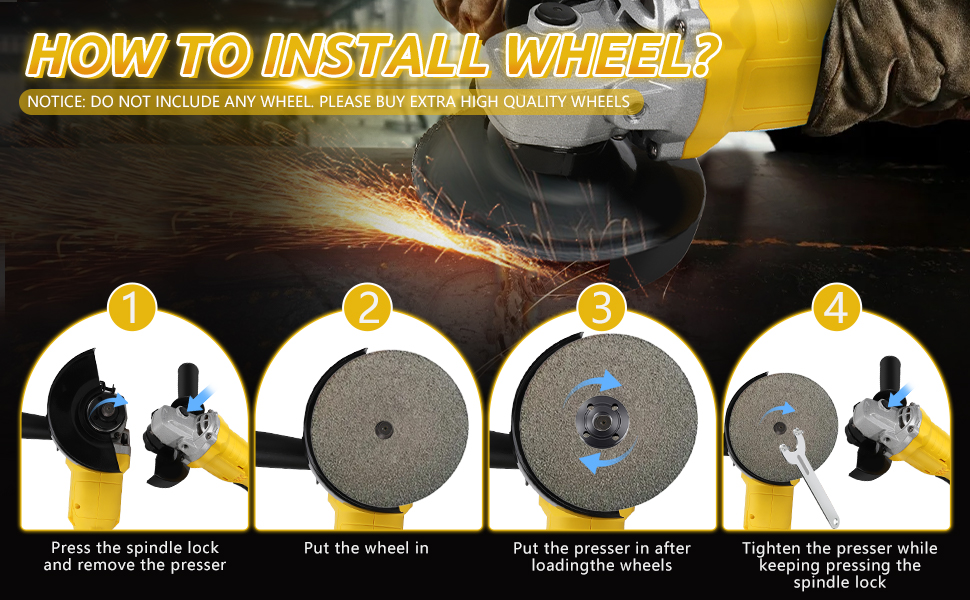 HOW TO INSTALL WHEEL?

NOTICE: DO NOT INCLUDE ANY WHEEL. PLEASE BUY EXTRA HIGH QUALITY WHEELS

1

Press the spindle lock and remove the presser

2

Put the wheel in

3

Put the presser in after loadingthe wheels

4

Tighten the presser while keeping pressing the spindle lock