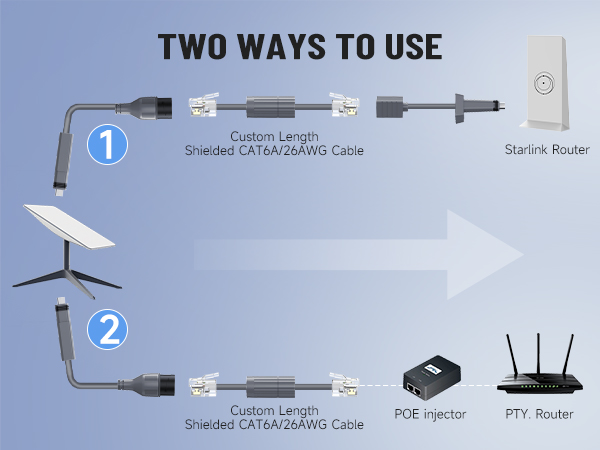 TWO WAYS TO USE

1

Custom Length
Shielded CAT6A/26AWG Cable

Starlink Router

2

Custom Length
Shielded CAT6A/26AWG Cable

POE injector

PTY. Router