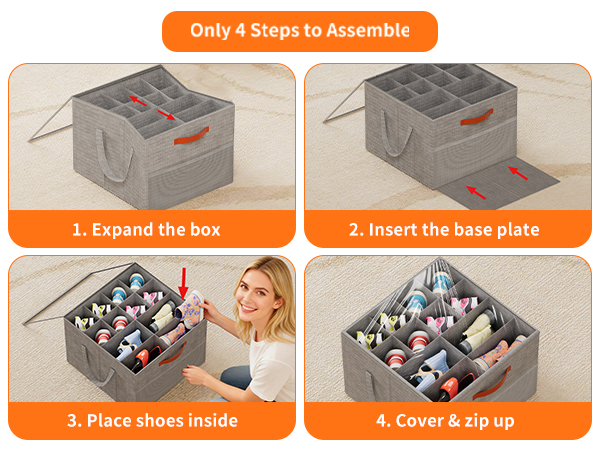 Only 4 Steps to Assemble

1. Expand the box

2. Insert the base plate

3. Place shoes inside

4. Cover & zip up