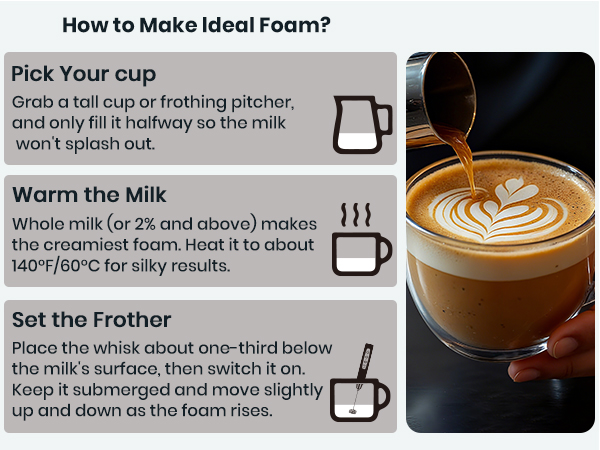 How to Make Ideal Foam?

Pick Your cup

Grab a tall cup or frothing pitcher, and only fill it halfway so the milk won't splash out.

Warm the Milk

Whole milk (or 2% and above) makes the creamiest foam. Heat it to about 140°F/60°C for silky results.

Set the Frother

Place the whisk about one-third below the milk's surface, then switch it on. Keep it submerged and move slightly up and down as the foam rises.