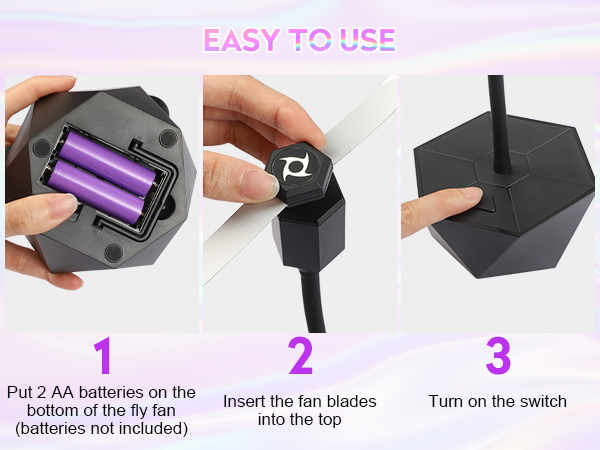 EASY TO USE

1
Put 2 AA batteries on the bottom of the fly fan (batteries not included)

2
Insert the fan blades into the top

3
Turn on the switch