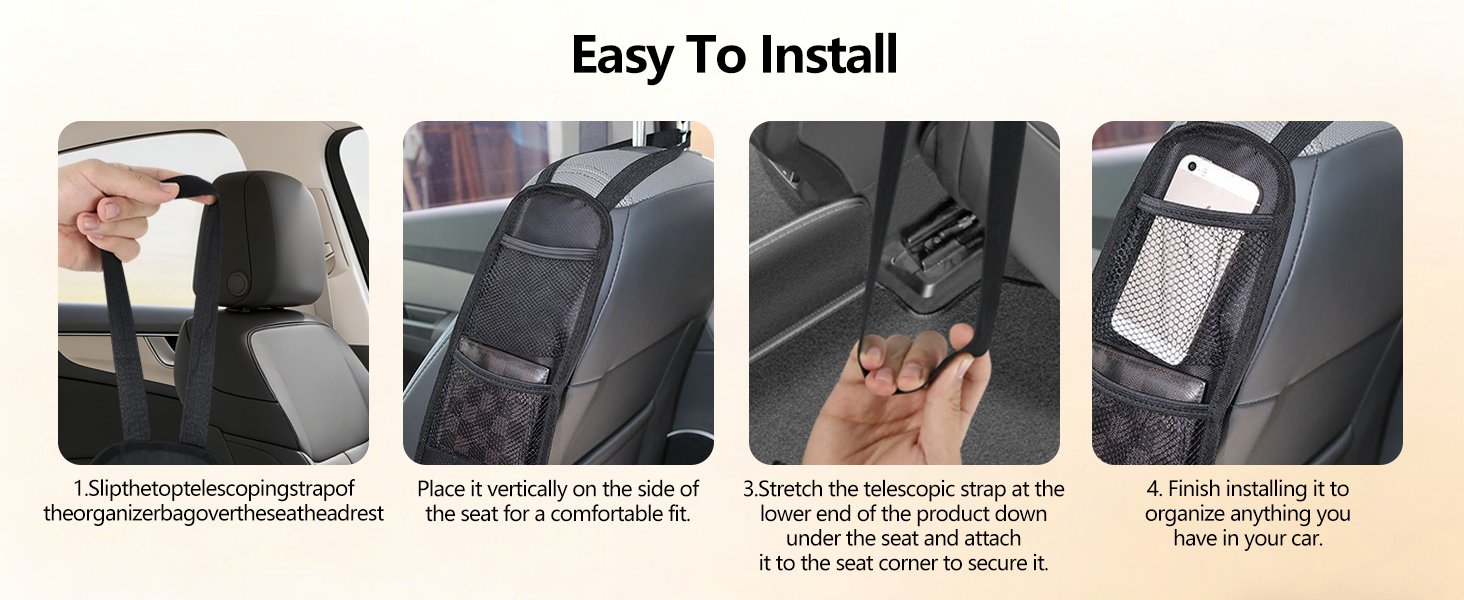 Easy To Install

1.Slipthetoptelescopingstrapof theorganizerbagovertheseatheadrest

Place it vertically on the side of the seat for a comfortable fit.

3.Stretch the telescopic strap at the lower end of the product down under the seat and attach it to the seat corner to secure it.

4. Finish installing it to organize anything you have in your car.