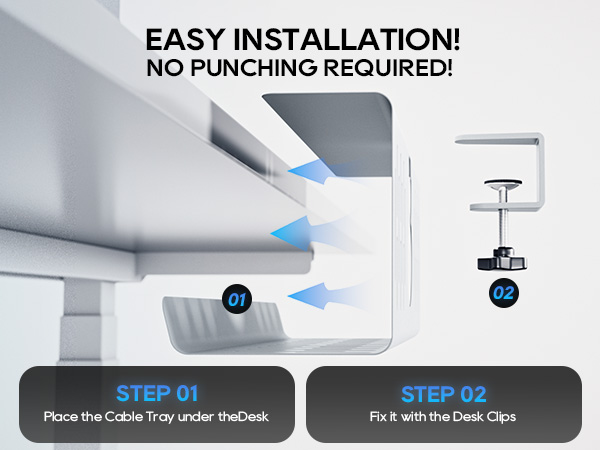 EASY INSTALLATION!
NO PUNCHING REQUIRED!

01

02

STEP 01
Place the Cable Tray under theDesk

STEP 02
Fix it with the Desk Clips