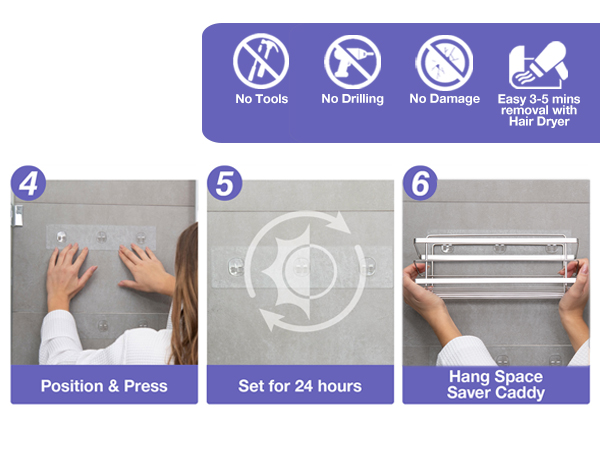 No Tools

No Drilling

No Damage

Easy 3-5 mins removal with Hair Dryer

4

Position & Press

5

Set for 24 hours

6

Hang Space Saver Caddy