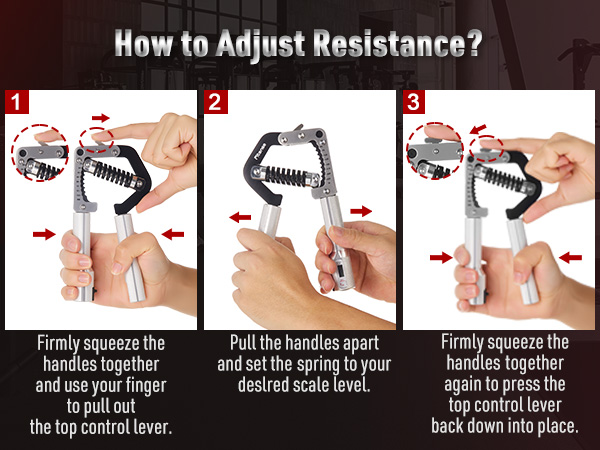 How to Adjust Resistance?

1

Firmly squeeze the handles together and use your finger to pull out the top control lever.

2

Pull the handles apart and set the spring to your deslred scale level.

3

Firmly squeeze the handles together again to press the top control lever back down into place.