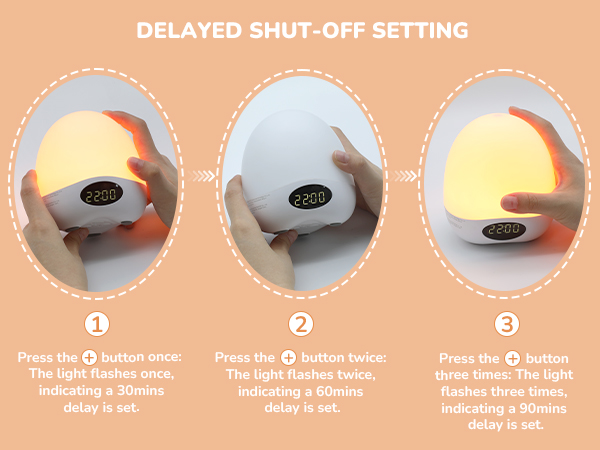 DELAYED SHUT-OFF SETTING

22:00

22:00

22:00

1

Press the + button once: The light flashes once, indicating a 30mins delay is set.

2

Press the + button twice: The light flashes twice, indicating a 60mins delay is set.

3

Press the + button three times: The light flashes three times, indicating a 90mins delay is set.