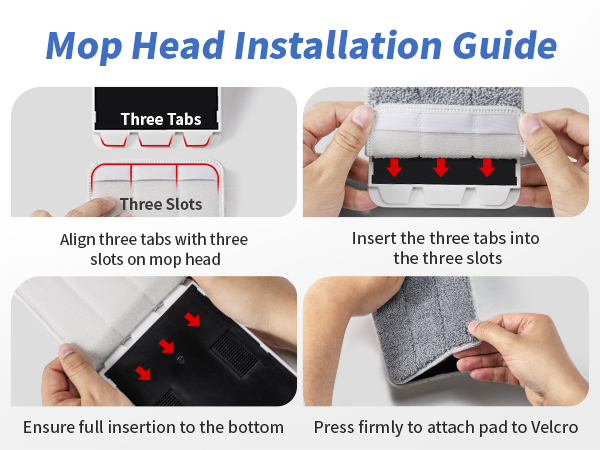 Mop Head Installation Guide

Three Tabs

Three Slots

Align three tabs with three slots on mop head

Insert the three tabs into the three slots

Ensure full insertion to the bottom

Press firmly to attach pad to Velcro