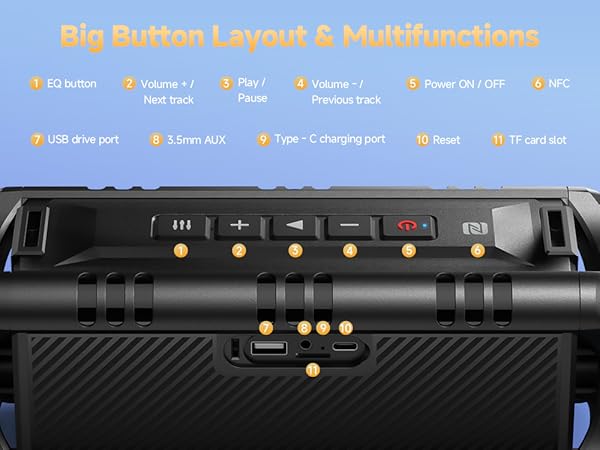 Big Button Layout & Multifunctions

1 EQ button
2 Volume + / Next track
3 Play / Pause
4 Volume - / Previous track
5 Power ON / OFF
6 NFC

7 USB drive port
8 3.5mm AUX
9 Type - C charging port
10 Reset
11 TF card slot

1 2 3 4 5 6

7 8 9 10

11