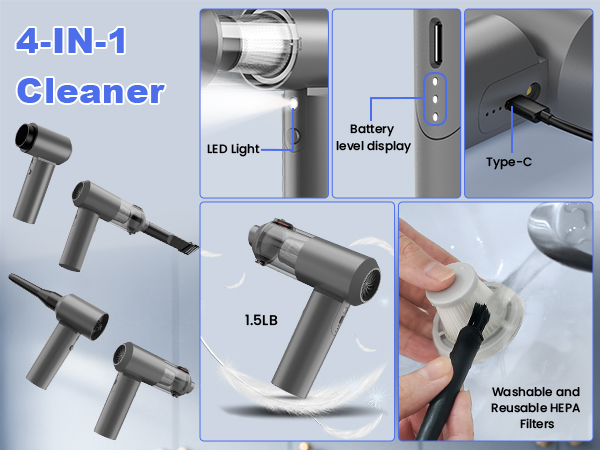 4-IN-1
Cleaner

LED Light

Battery level display

Type-C

1.5LB

Washable and Reusable HEPA Filters