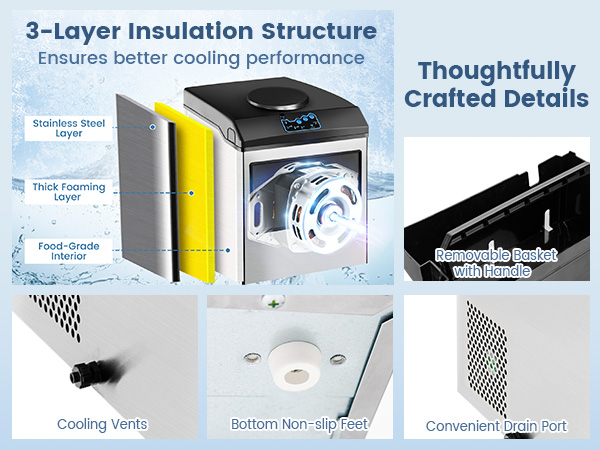 3-Layer Insulation Structure
Ensures better cooling performance

Stainless Steel Layer

Thick Foaming Layer

Food-Grade Interior

Thoughtfully Crafted Details

Removable Basket with Handle

Cooling Vents

Bottom Non-slip Feet

Convenient Drain Port