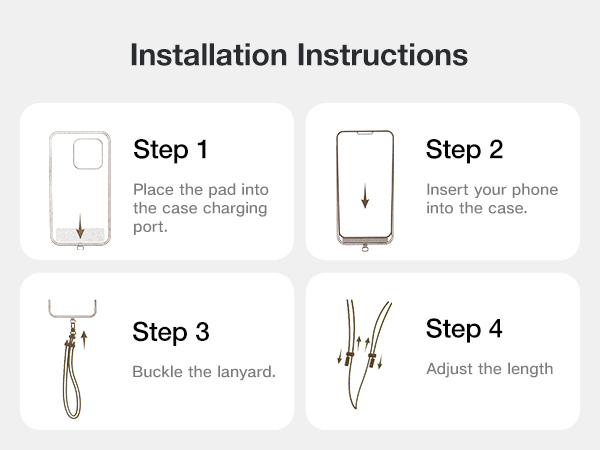 Installation Instructions

Step 1

Place the pad into the case charging port.

Step 2

Insert your phone into the case.

Step 3

Buckle the lanyard.

Step 4

Adjust the length