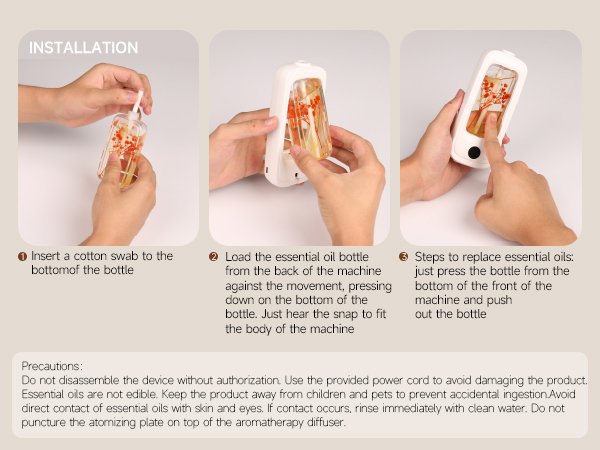 INSTALLATION

❶ Insert a cotton swab to the bottomof the bottle

❷ Load the essential oil bottle from the back of the machine against the movement, pressing down on the bottom of the bottle. Just hear the snap to fit the body of the machine

❸ Steps to replace essential oils: just press the bottle from the bottom of the front of the machine and push out the bottle

Precautions:
Do not disassemble the device without authorization. Use the provided power cord to avoid damaging the product. Essential oils are not edible. Keep the product away from children and pets to prevent accidental ingestion.Avoid direct contact of essential oils with skin and eyes. If contact occurs, rinse immediately with clean water. Do not puncture the atomizing plate on top of the aromatherapy diffuser.