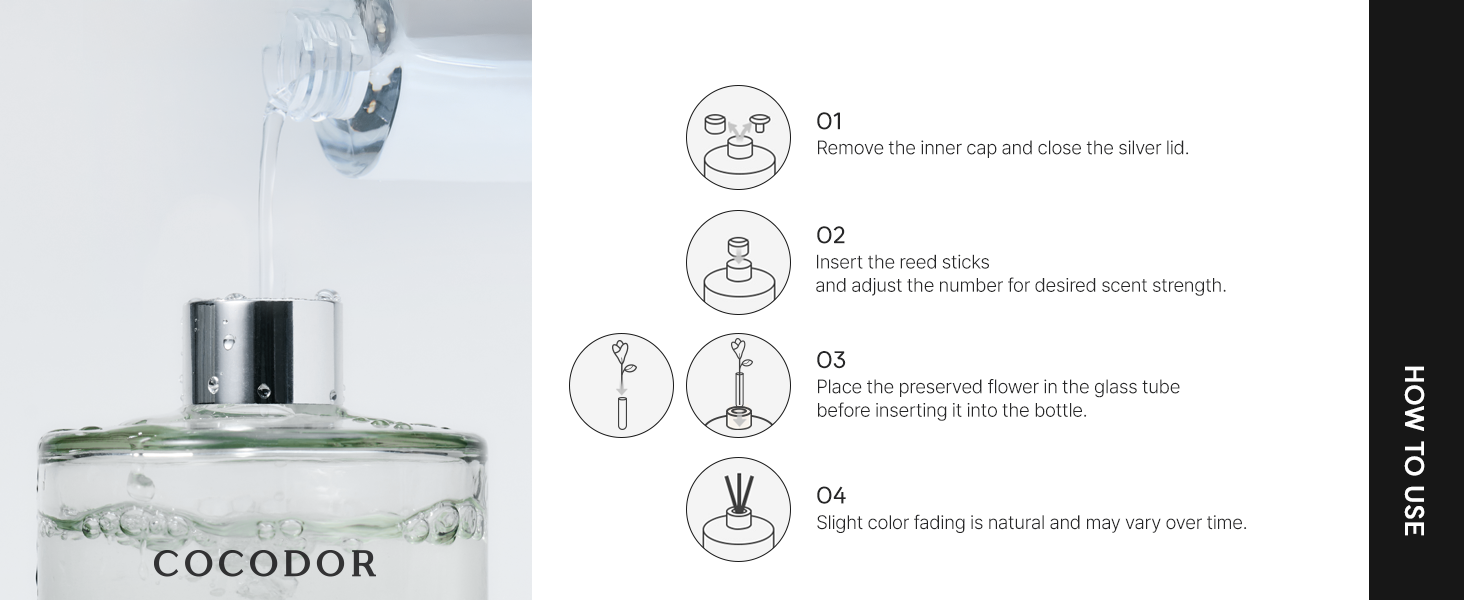 COCODOR

01
Remove the inner cap and close the silver lid.

02
Insert the reed sticks and adjust the number for desired scent strength.

03
Place the preserved flower in the glass tube before inserting it into the bottle.

04
Slight color fading is natural and may vary over time.

HOW TO USE